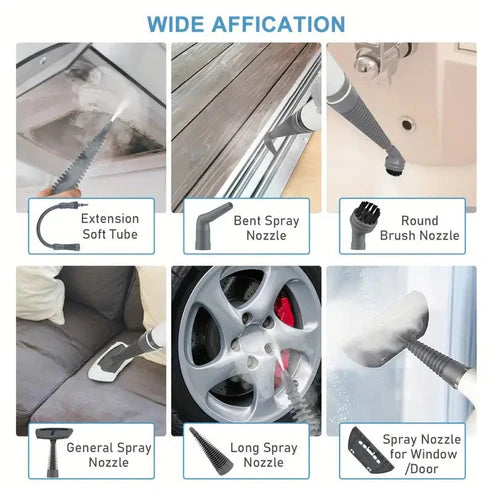 WIDE AFFICATION

Extension Soft Tube

Bent Spray Nozzle

Round Brush Nozzle

General Spray Nozzle

Long Spray Nozzle

Spray Nozzle for Window /Door